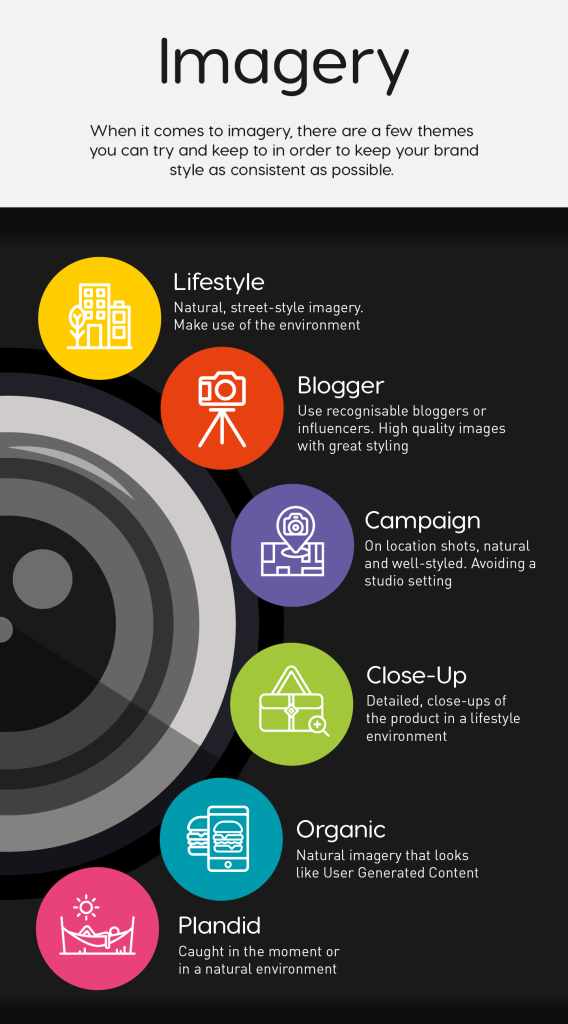 Imagery

When it comes to imagery, there are a few themes you can try and keep to in order to keep your brand style as consistent as possible.

Lifestyle
Natural, street-style imagery. Make use of the environment

Blogger
Use recognisable bloggers or influencers. High quality images with great styling

Campaign
On location shots, natural and well-styled. Avoiding a studio setting

Close-Up
Detailed, close-ups of the product in a lifestyle environment

Organic
Natural imagery that looks like User Generated Content

Plandid
Caught in the moment or in a natural environment