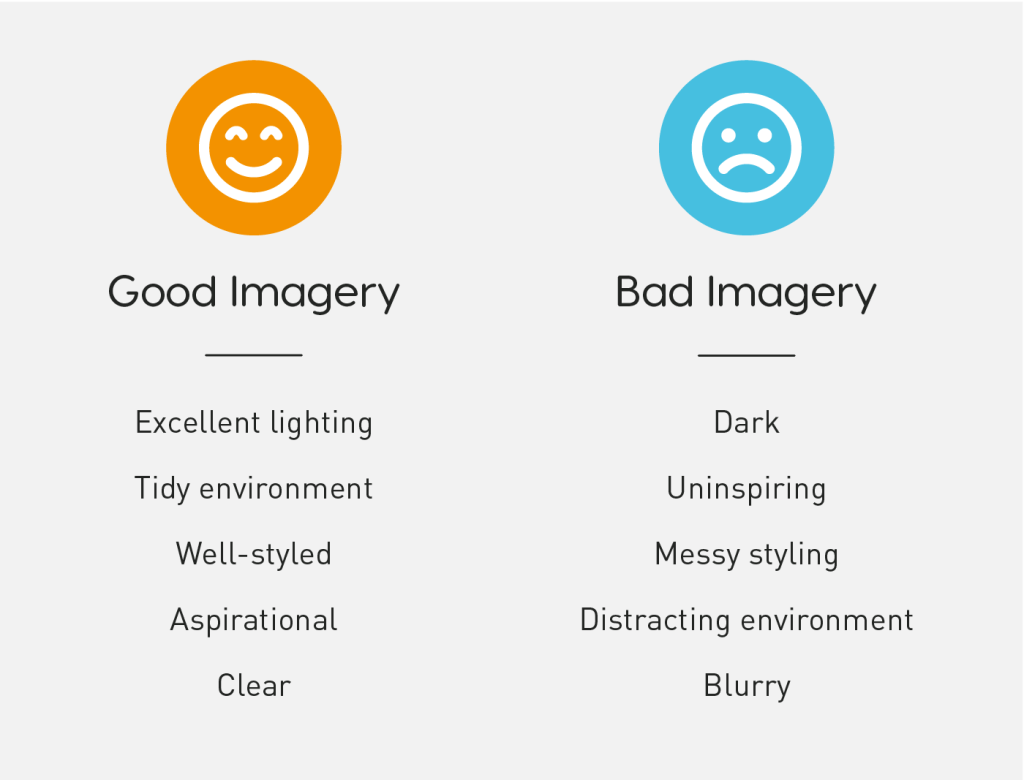 Good Imagery

Excellent lighting

Tidy environment

Well-styled

Aspirational

Clear

Bad Imagery

Dark

Uninspiring

Messy styling

Distracting environment

Blurry